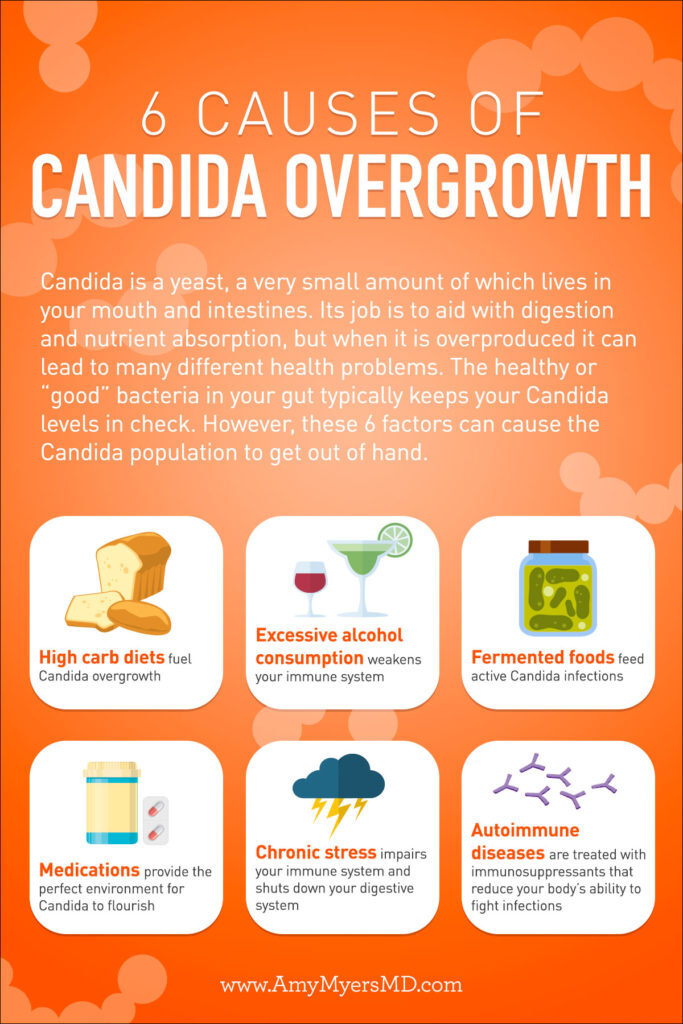 6 CAUSES OF
CANDIDA OVERGROWTH

Candida is a yeast, a very small amount of which lives in your mouth and intestines. Its job is to aid with digestion and nutrient absorption, but when it is overproduced it can lead to many different health problems. The healthy or "good" bacteria in your gut typically keeps your Candida levels in check. However, these 6 factors can cause the Candida population to get out of hand.

High carb diets fuel Candida overgrowth

Excessive alcohol consumption weakens your immune system

Fermented foods feed active Candida infections

Medications provide the perfect environment for Candida to flourish

Chronic stress impairs your immune system and shuts down your digestive system

Autoimmune diseases are treated with immunosuppressants that reduce your body's ability to fight infections

www.AmyMyersMD.com