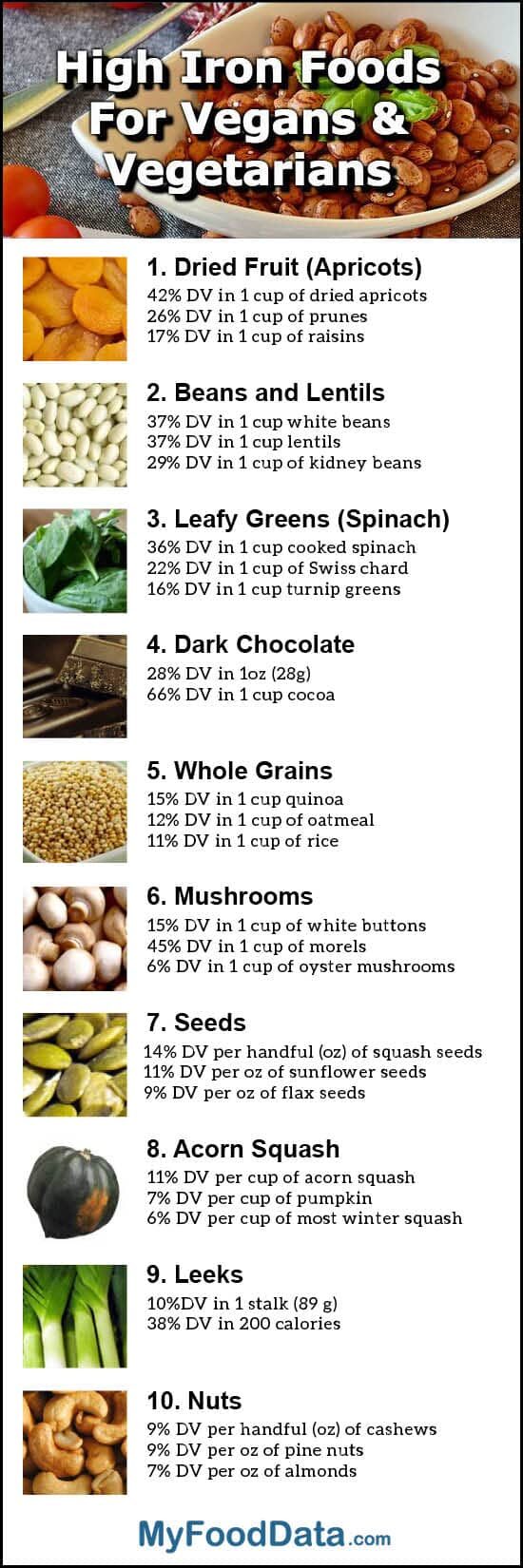 High Iron Foods For Vegans & Vegetarians

1. Dried Fruit (Apricots)
42% DV in 1 cup of dried apricots
26% DV in 1 cup of prunes
17% DV in 1 cup of raisins

2. Beans and Lentils
37% DV in 1 cup white beans
37% DV in 1 cup lentils
29% DV in 1 cup of kidney beans

3. Leafy Greens (Spinach)
36% DV in 1 cup cooked spinach
22% DV in 1 cup of Swiss chard
16% DV in 1 cup turnip greens

4. Dark Chocolate
28% DV in 1oz (28g)
66% DV in 1 cup cocoa

5. Whole Grains
15% DV in 1 cup quinoa
12% DV in 1 cup of oatmeal
11% DV in 1 cup of rice

6. Mushrooms
15% DV in 1 cup of white buttons
45% DV in 1 cup of morels
6% DV in 1 cup of oyster mushrooms

7. Seeds
14% DV per handful (oz) of squash seeds
11% DV per oz of sunflower seeds
9% DV per oz of flax seeds

8. Acorn Squash
11% DV per cup of acorn squash
7% DV per cup of pumpkin
6% DV per cup of most winter squash

9. Leeks
10%DV in 1 stalk (89 g)
38% DV in 200 calories

10. Nuts
9% DV per handful (oz) of cashews
9% DV per oz of pine nuts
7% DV per oz of almonds

MyFoodData.com