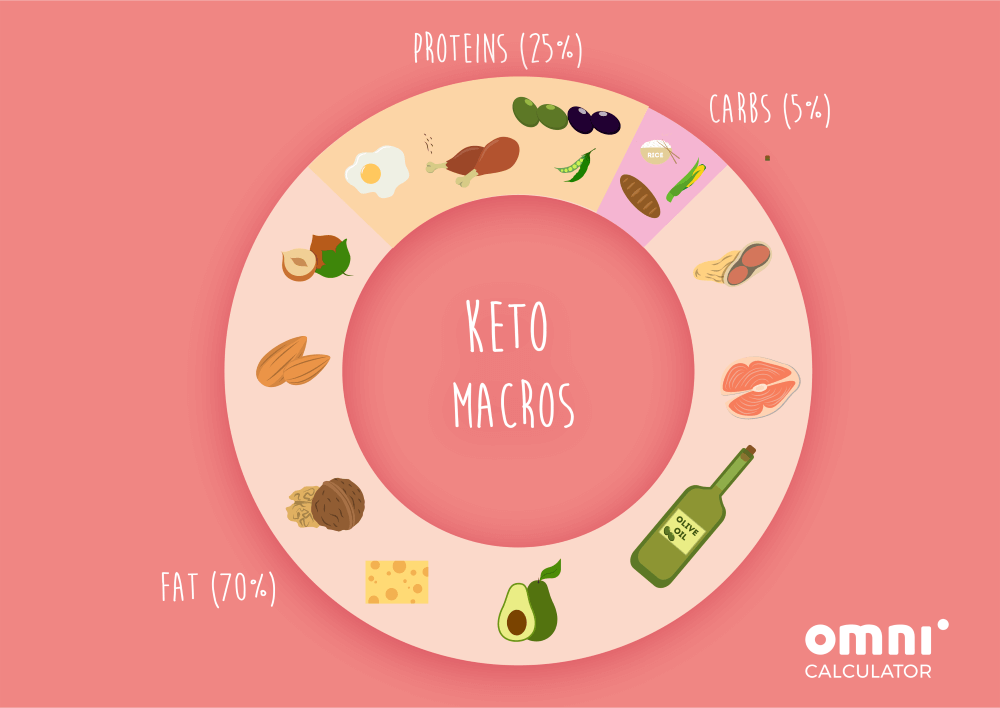 PROTEINS (25%)

CARBS (5%)

RICE

KETO MACROS

OLIVE OIL

FAT (70%)

omni CALCULATOR