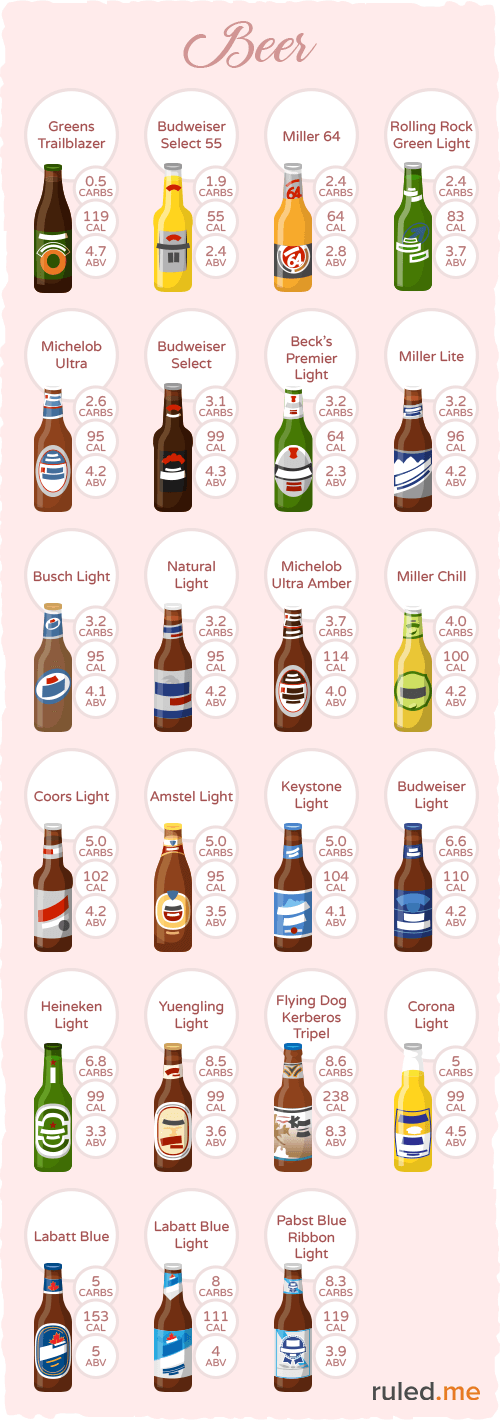 Beer

Greens Trailblazer
0.5 CARBS
119 CAL
4.7 ABV

Budweiser Select 55
1.9 CARBS
55 CAL
2.4 ABV

Miller 64
2.4 CARBS
64 CAL
2.8 ABV

Rolling Rock Green Light
2.4 CARBS
83 CAL
3.7 ABV

Michelob Ultra
2.6 CARBS
95 CAL
4.2 ABV

Budweiser Select
3.1 CARBS
99 CAL
4.3 ABV

Beck's Premier Light
3.2 CARBS
64 CAL
2.3 ABV

Miller Lite
3.2 CARBS
96 CAL
4.2 ABV

Busch Light
3.2 CARBS
95 CAL
4.1 ABV

Natural Light
3.2 CARBS
95 CAL
4.2 ABV

Michelob Ultra Amber
3.7 CARBS
114 CAL
4.0 ABV

Miller Chill
4.0 CARBS
100 CAL
4.2 ABV

Coors Light
5.0 CARBS
102 CAL
4.2 ABV

Amstel Light
5.0 CARBS
95 CAL
3.5 ABV

Keystone Light
5.0 CARBS
104 CAL
4.1 ABV

Budweiser Light
6.6 CARBS
110 CAL
4.2 ABV

Heineken Light
6.8 CARBS
99 CAL
3.3 ABV

Yuengling Light
8.5 CARBS
99 CAL
3.6 ABV

Flying Dog Kerberos Tripel
8.6 CARBS
238 CAL
8.3 ABV

Corona Light
5 CARBS
99 CAL
4.5 ABV

Labatt Blue
5 CARBS
153 CAL
5 ABV

Labatt Blue Light
8 CARBS
111 CAL
4 ABV

Pabst Blue Ribbon Light
8.3 CARBS
119 CAL
3.9 ABV

ruled.me