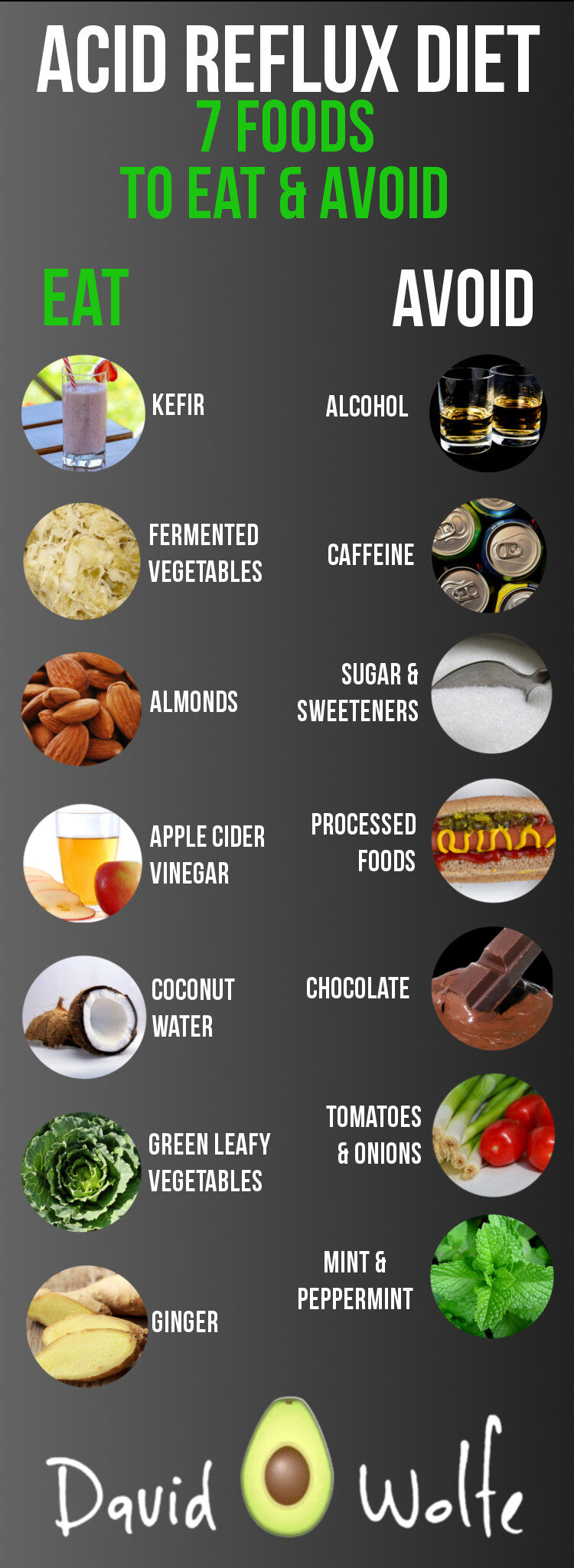 ACID REFLUX DIET
7 FOODS
TO EAT & AVOID

EAT

KEFIR

FERMENTED VEGETABLES

ALMONDS

APPLE CIDER VINEGAR

COCONUT WATER

GREEN LEAFY VEGETABLES

GINGER

AVOID

ALCOHOL

CAFFEINE

SUGAR & SWEETENERS

PROCESSED FOODS

CHOCOLATE

TOMATOES & ONIONS

MINT & PEPPERMINT

David Wolfe