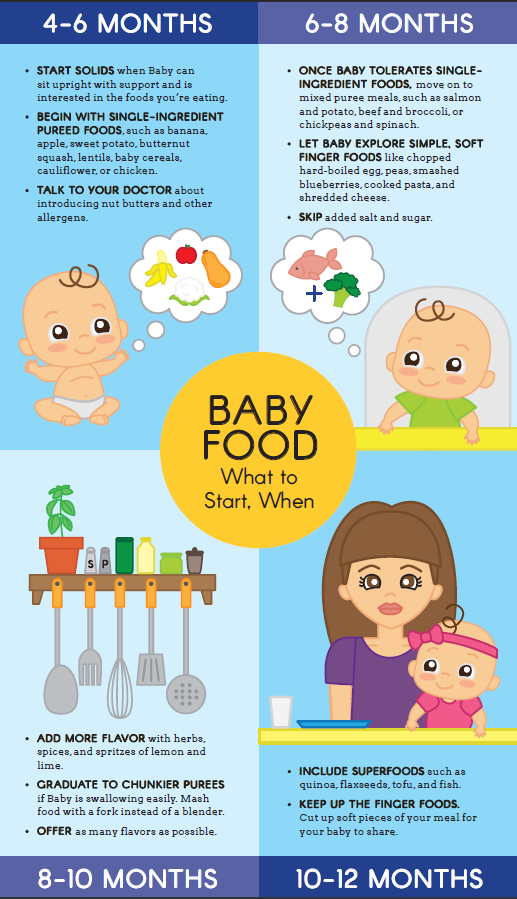 4-6 MONTHS

• START SOLIDS when Baby can sit upright with support and is interested in the foods you're eating.
• BEGIN WITH SINGLE-INGREDIENT PUREED FOODS, such as banana, apple, sweet potato, butternut squash, lentils, baby cereals, cauliflower, or chicken.
• TALK TO YOUR DOCTOR about introducing nut butters and other allergens.

6-8 MONTHS

• ONCE BABY TOLERATES SINGLE-INGREDIENT FOODS, move on to mixed puree meals, such as salmon and potato, beef and broccoli, or chickpeas and spinach.
• LET BABY EXPLORE SIMPLE, SOFT FINGER FOODS like chopped hard-boiled egg, peas, smashed blueberries, cooked pasta, and shredded cheese.
• SKIP added salt and sugar.

+

BABY FOOD
What to Start, When

S P

• ADD MORE FLAVOR with herbs, spices, and spritzes of lemon and lime.
• GRADUATE TO CHUNKIER PUREES if Baby is swallowing easily. Mash food with a fork instead of a blender.
• OFFER as many flavors as possible.

8-10 MONTHS

• INCLUDE SUPERFOODS such as quinoa, flaxseeds, tofu, and fish.
• KEEP UP THE FINGER FOODS. Cut up soft pieces of your meal for your baby to share.

10-12 MONTHS